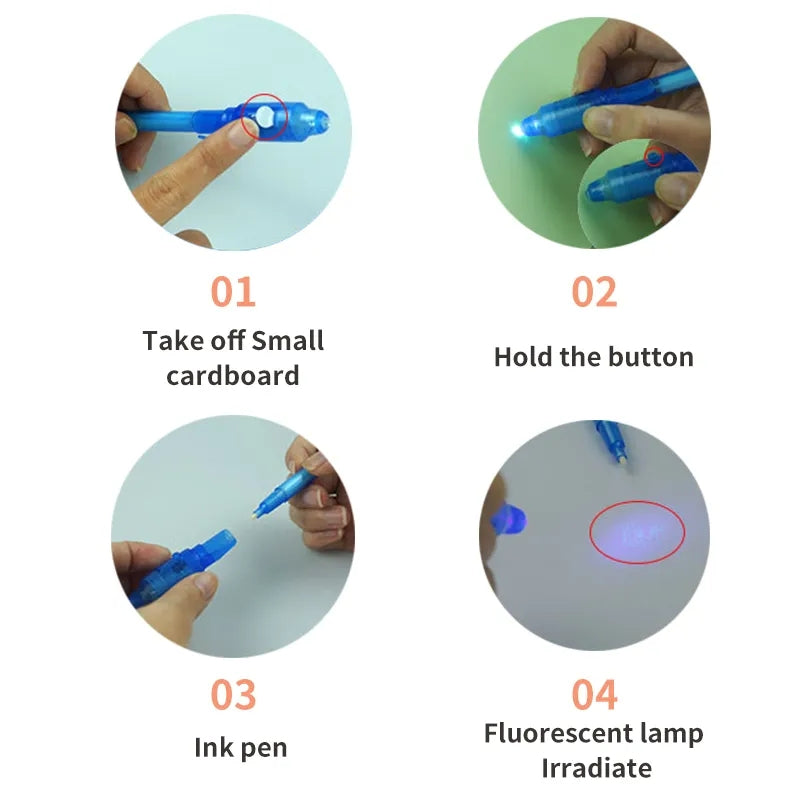 01

Take off Small cardboard

02

Hold the button

03

Ink pen

04

Fluorescent lamp Irradiate