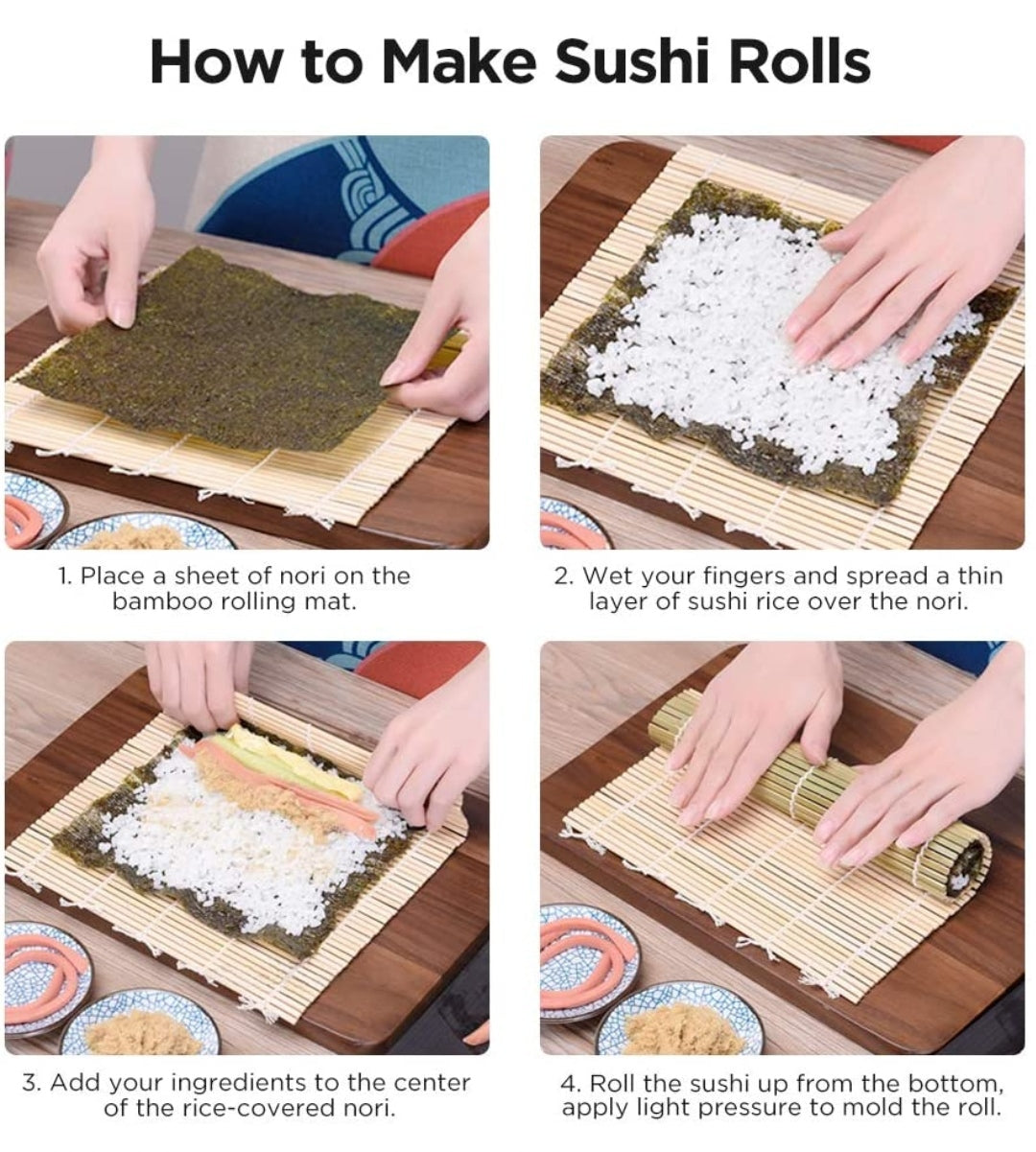 How to Make Sushi Rolls

1. Place a sheet of nori on the bamboo rolling mat.

2. Wet your fingers and spread a thin layer of sushi rice over the nori.

3. Add your ingredients to the center of the rice-covered nori.

4. Roll the sushi up from the bottom, apply light pressure to mold the roll.