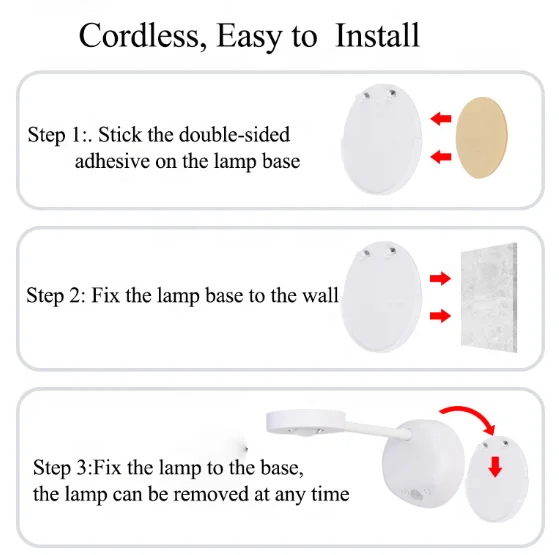 Cordless, Easy to Install

Step 1:. Stick the double-sided adhesive on the lamp base

Step 2: Fix the lamp base to the wall

Step 3:Fix the lamp to the base, the lamp can be removed at any time