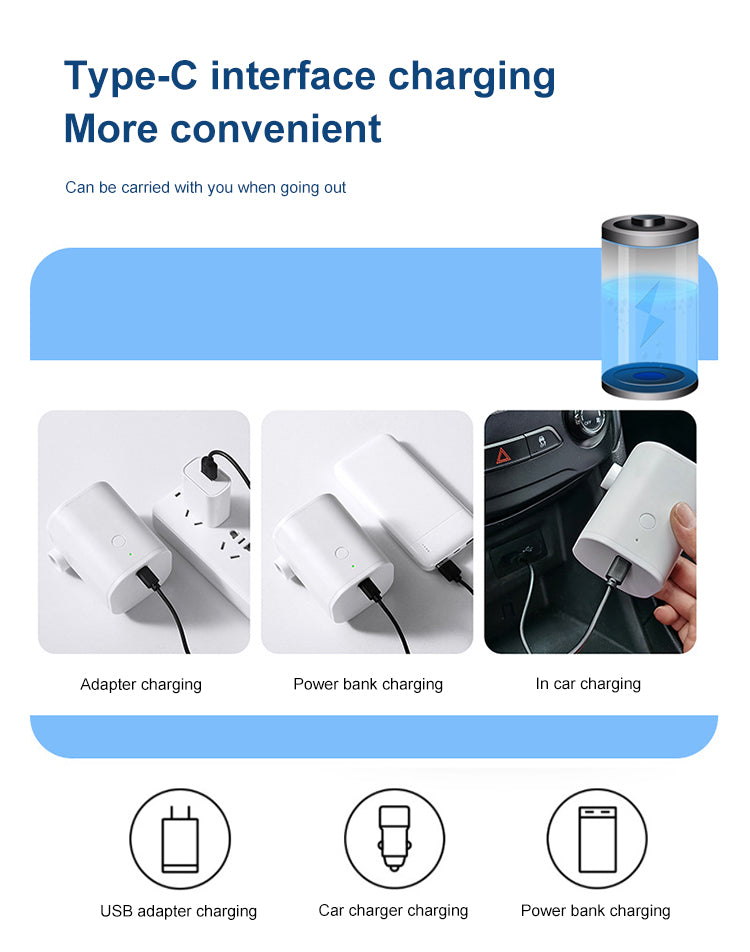 Type-C interface charging
More convenient

Can be carried with you when going out

Adapter charging

Power bank charging

In car charging

USB adapter charging

Car charger charging

Power bank charging