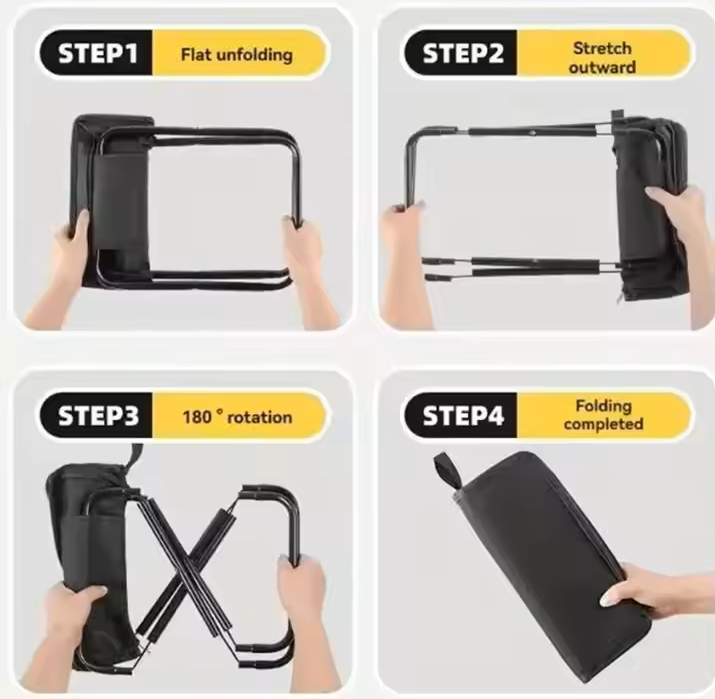 STEP1 Flat unfolding

STEP2 Stretch outward

STEP3 180 ° rotation

STEP4 Folding completed