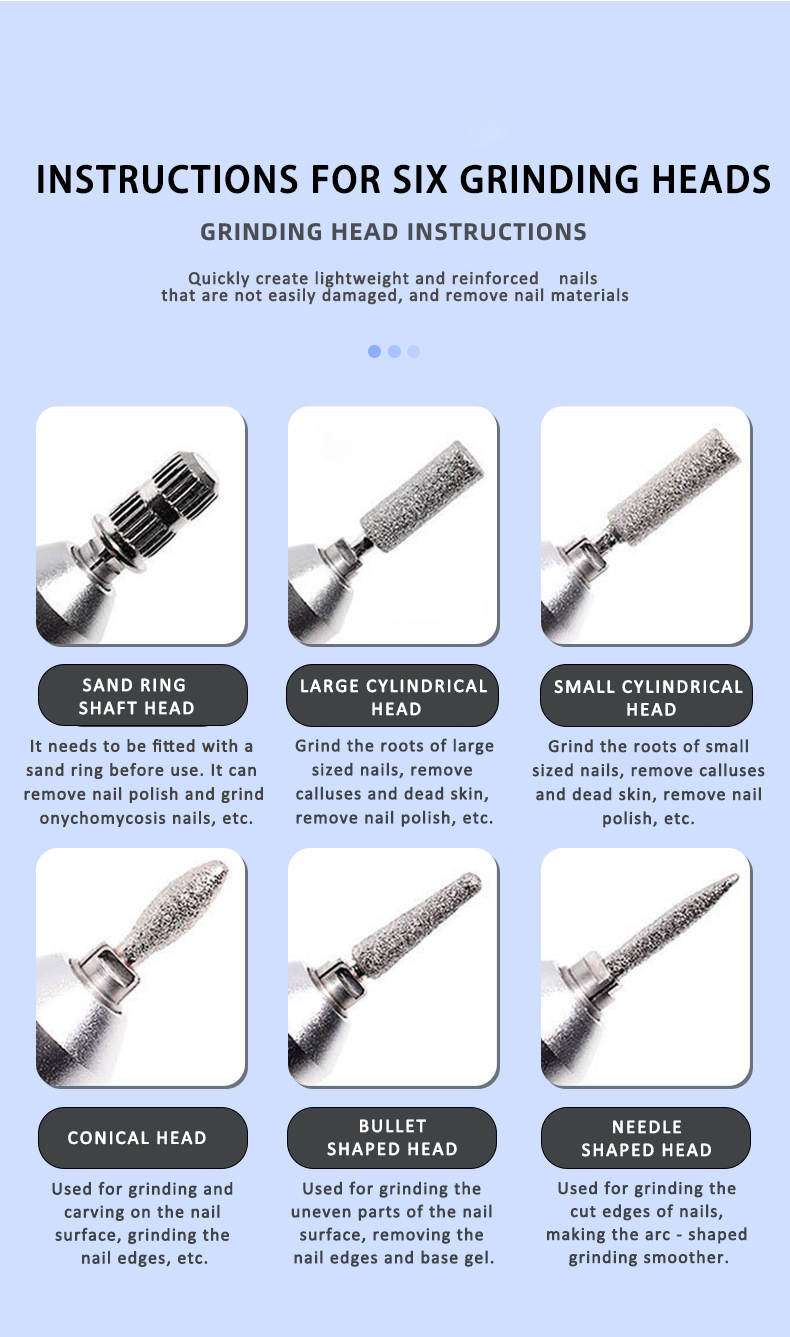 INSTRUCTIONS FOR SIX GRINDING HEADS

GRINDING HEAD INSTRUCTIONS

Quickly create lightweight and reinforced nails that are not easily damaged, and remove nail materials

SAND RING SHAFT HEAD

It needs to be fitted with a sand ring before use. It can remove nail polish and grind onychomycosis nails, etc.

LARGE CYLINDRICAL HEAD

Grind the roots of large sized nails, remove calluses and dead skin, remove nail polish, etc.

SMALL CYLINDRICAL HEAD

Grind the roots of small sized nails, remove calluses and dead skin, remove nail polish, etc.

CONICAL HEAD

Used for grinding and carving on the nail surface, grinding the nail edges, etc.

BULLET SHAPED HEAD

Used for grinding the uneven parts of the nail surface, removing the nail edges and base gel.

NEEDLE SHAPED HEAD

Used for grinding the cut edges of nails, making the arc - shaped grinding smoother.