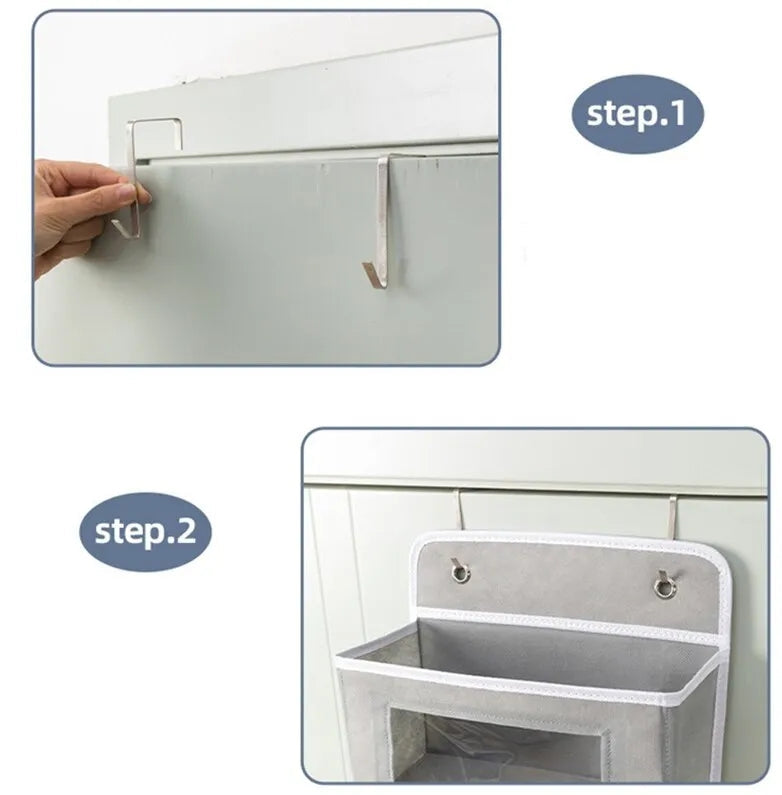 step.1

step.2