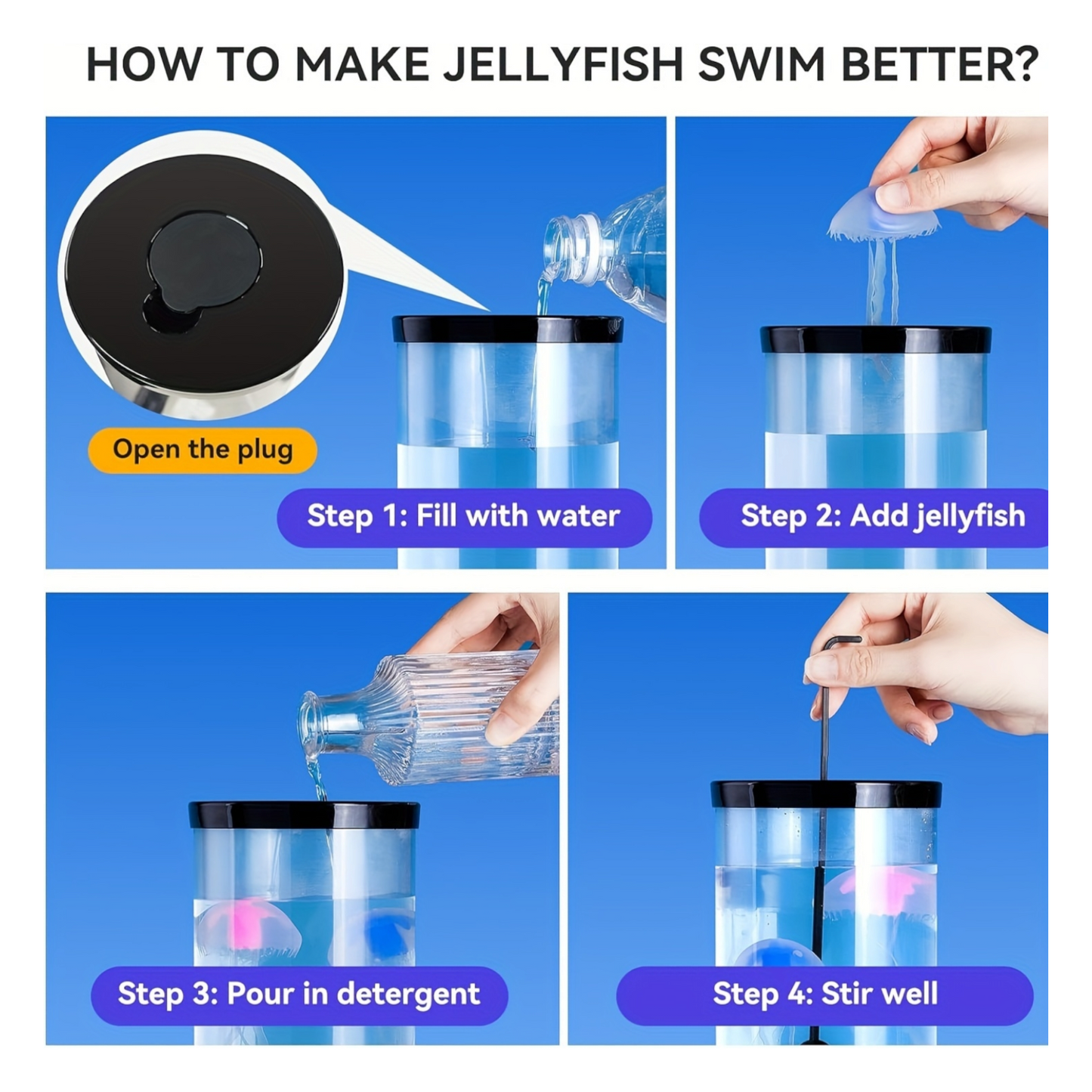 HOW TO MAKE JELLYFISH SWIM BETTER?

Open the plug

Step 1: Fill with water

Step 2: Add jellyfish

Step 3: Pour in detergent

Step 4: Stir well