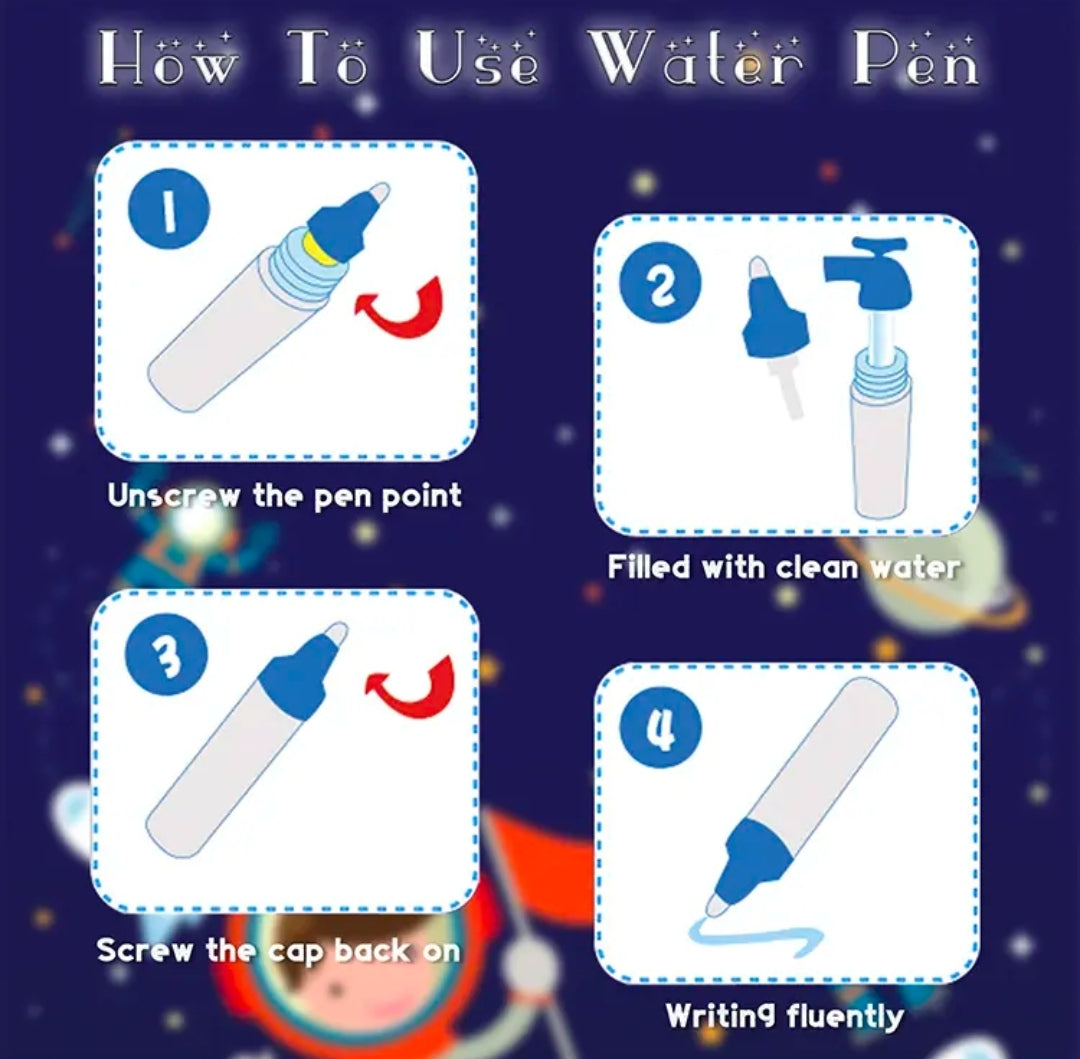 How To Use Water Pen

1

Unscrew the pen point

2

Filled with clean water

3

Screw the cap back on

4

Writing fluently