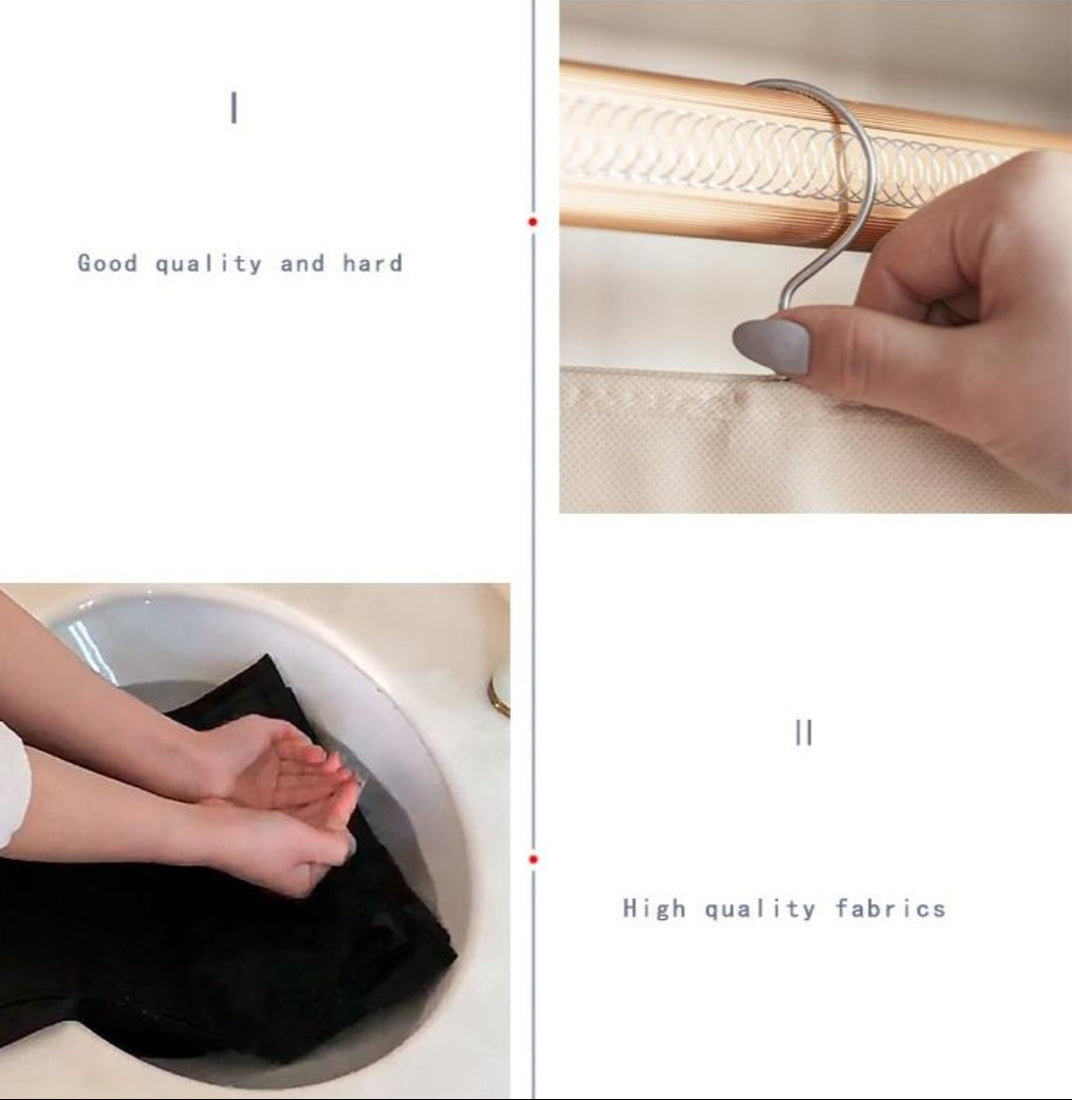 I

Good quality and hard

II

High quality fabrics