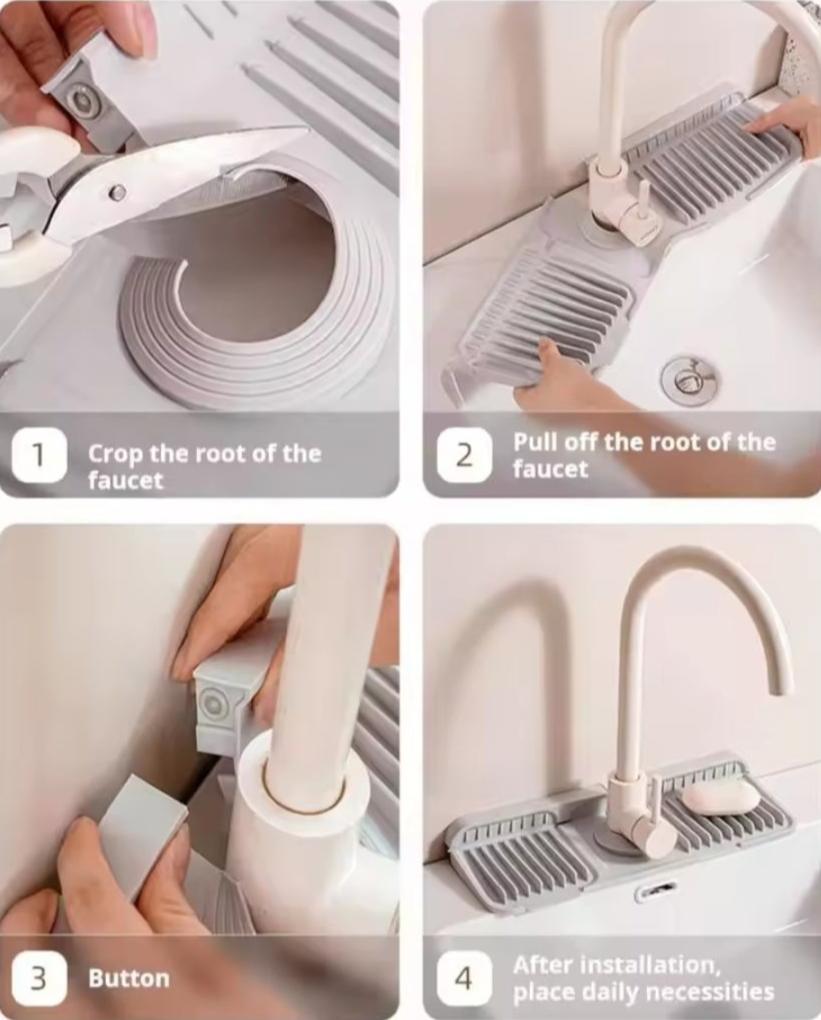 1 Crop the root of the faucet

2 Pull off the root of the faucet

3 Button

4 After installation, place daily necessities