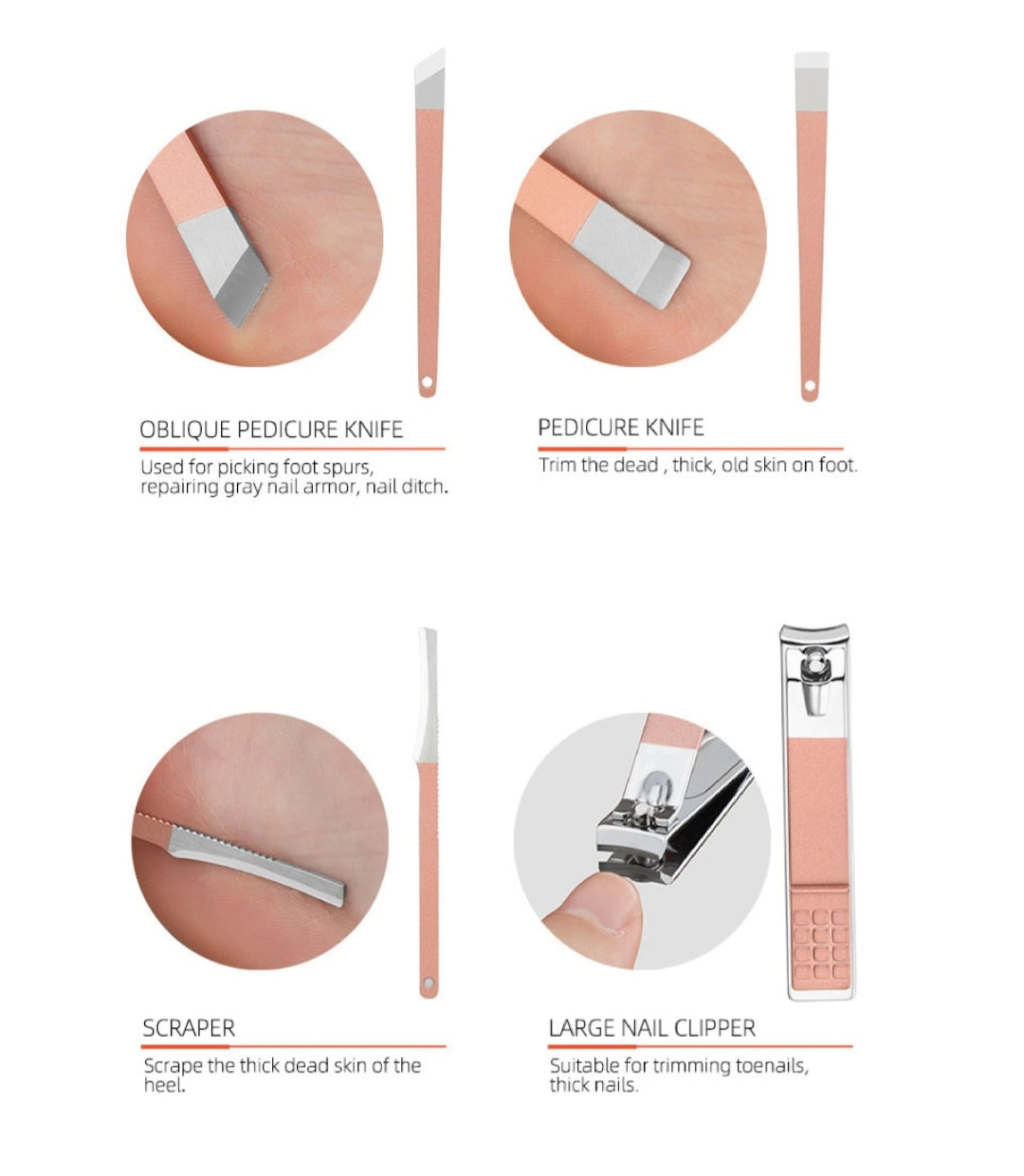 OBLIQUE PEDICURE KNIFE

Used for picking foot spurs, repairing gray nail armor, nail ditch.

PEDICURE KNIFE

Trim the dead , thick, old skin on foot.

SCRAPER

Scrape the thick dead skin of the heel.

LARGE NAIL CLIPPER

Suitable for trimming toenails, thick nails.