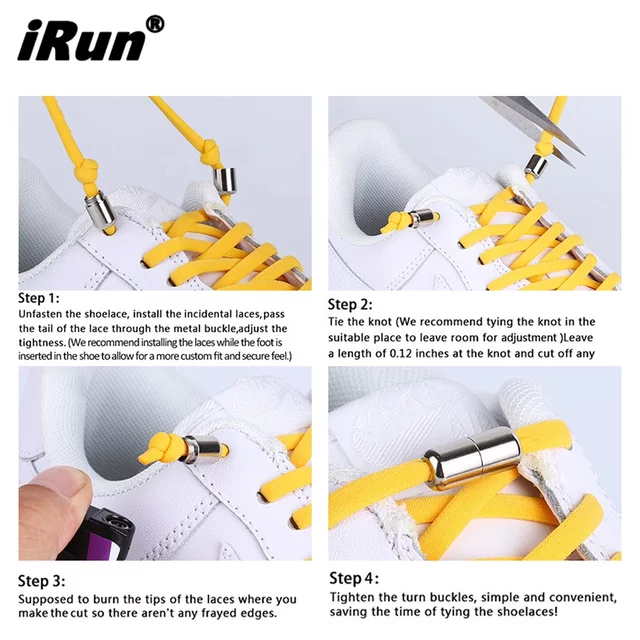 iRun®

Step 1:
Unfasten the shoelace, install the incidental laces,pass the tail of the lace through the metal buckle,adjust the tightness. (We recommend installing the laces while the foot is inserted in the shoe to allow for a more custom fit and secure feel.)

Step 2:
Tie the knot (We recommend tying the knot in the suitable place to leave room for adjustment )Leave a length of 0.12 inches at the knot and cut off any

Step 3:
Supposed to burn the tips of the laces where you make the cut so there aren't any frayed edges.

Step 4:
Tighten the turn buckles, simple and convenient, saving the time of tying the shoelaces!