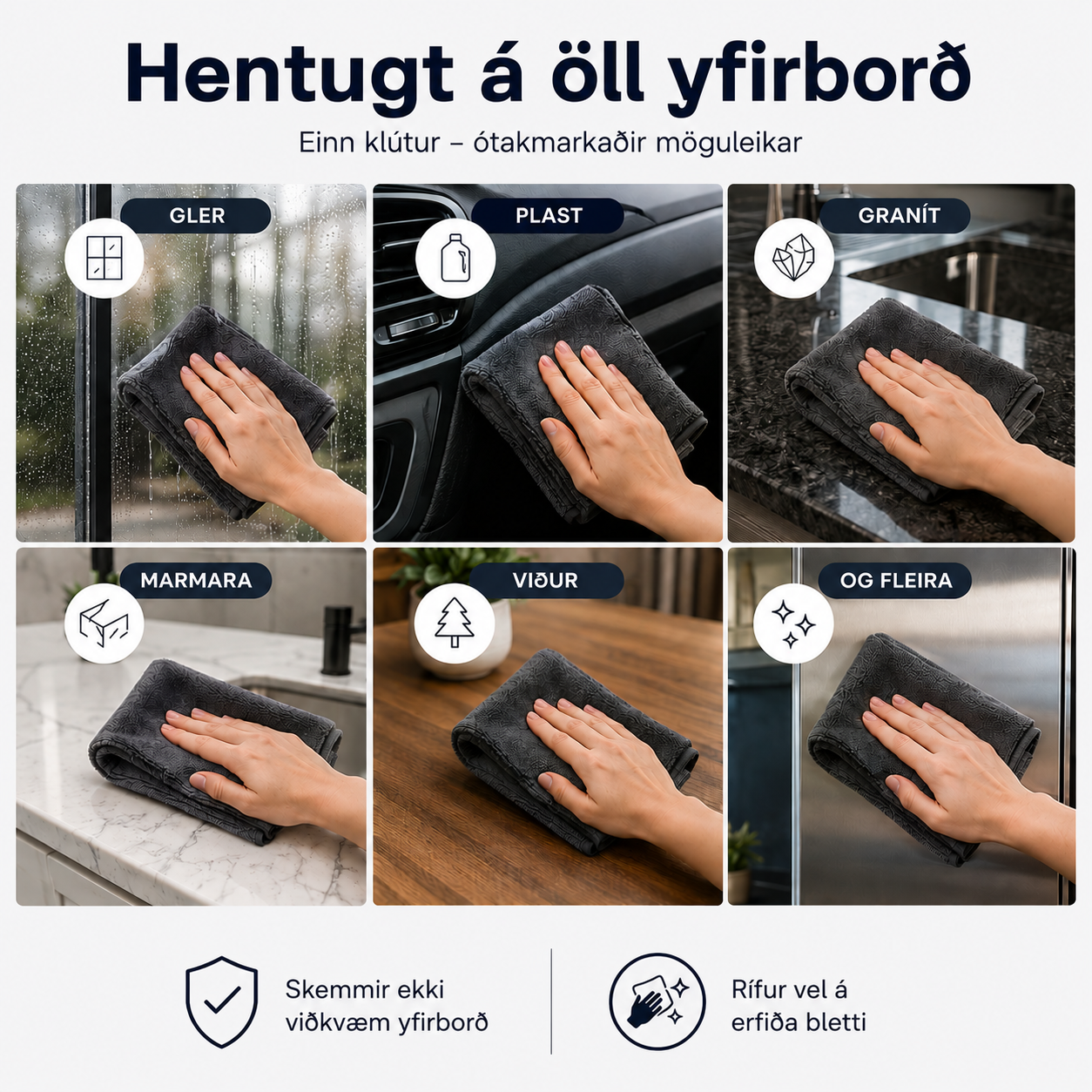 Hentugt á öll yfirborð

Einn klútur – ótakmarkaðir möguleikar

GLER

PLAST

GRANÍT

MARMARA

VIÐUR

OG FLEIRA

Skemmir ekki viðkvæm yfirborð

Rífur vel á erfiða bletti